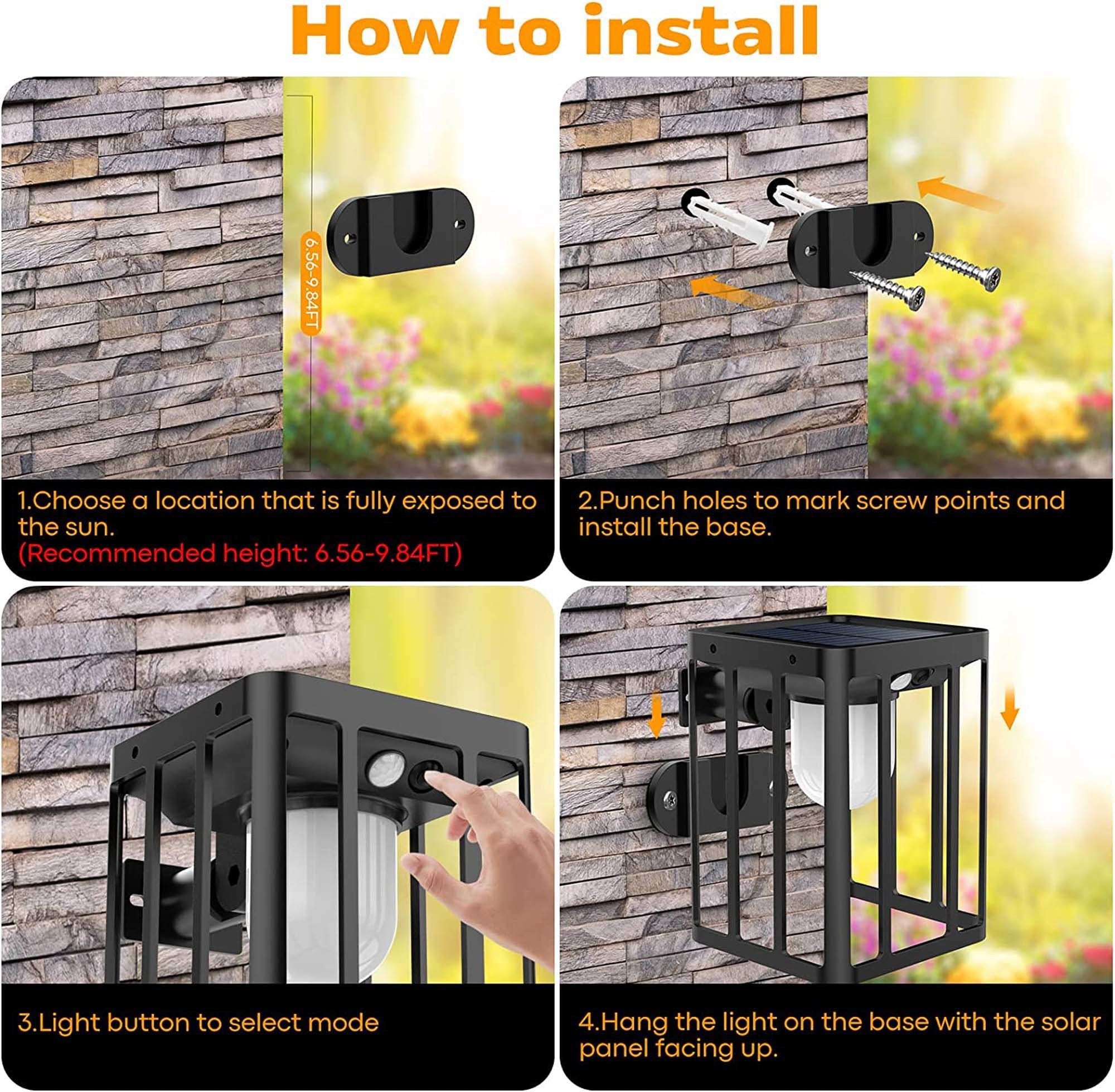 How to install

6.56-9.84FT

1.Choose a location that is fully exposed to the sun.
(Recommended height: 6.56-9.84FT)

2.Punch holes to mark screw points and install the base.

3.Light button to select mode

4.Hang the light on the base with the solar panel facing up.